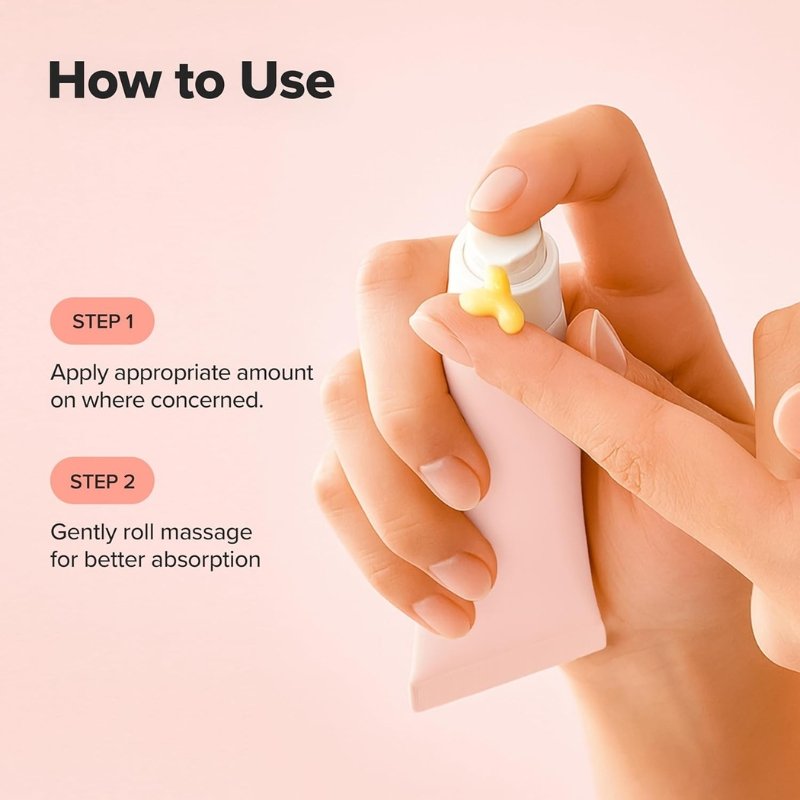 How to Use

STEP 1

Apply appropriate amount on where concerned.

STEP 2

Gently roll massage for better absorption