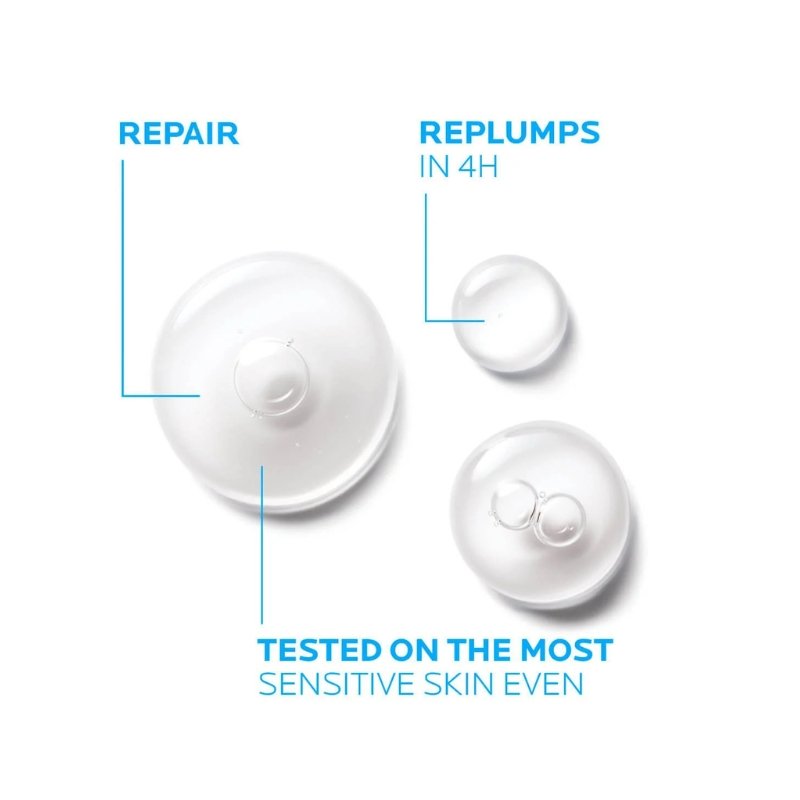 REPAIR

REPLUMPS
IN 4H

TESTED ON THE MOST
SENSITIVE SKIN EVEN